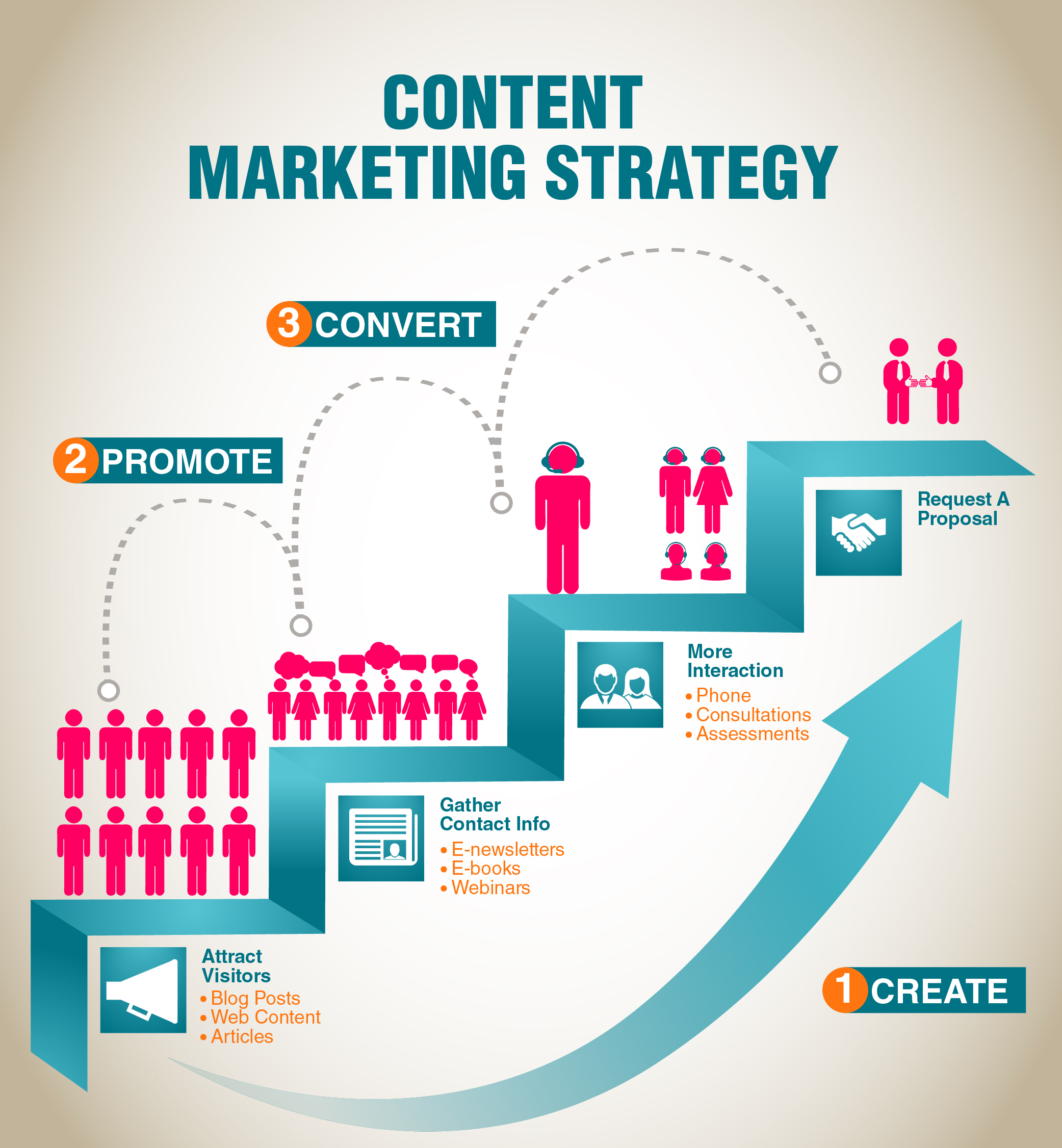 CONTENT MARKETING STRATEGY

3 CONVERT

2 PROMOTE

Request A Proposal

More Interaction
• Phone
• Consultations
• Assessments

Gather Contact Info
• E-newsletters
• E-books
• Webinars

Attract Visitors
• Blog Posts
• Web Content
• Articles

1 CREATE