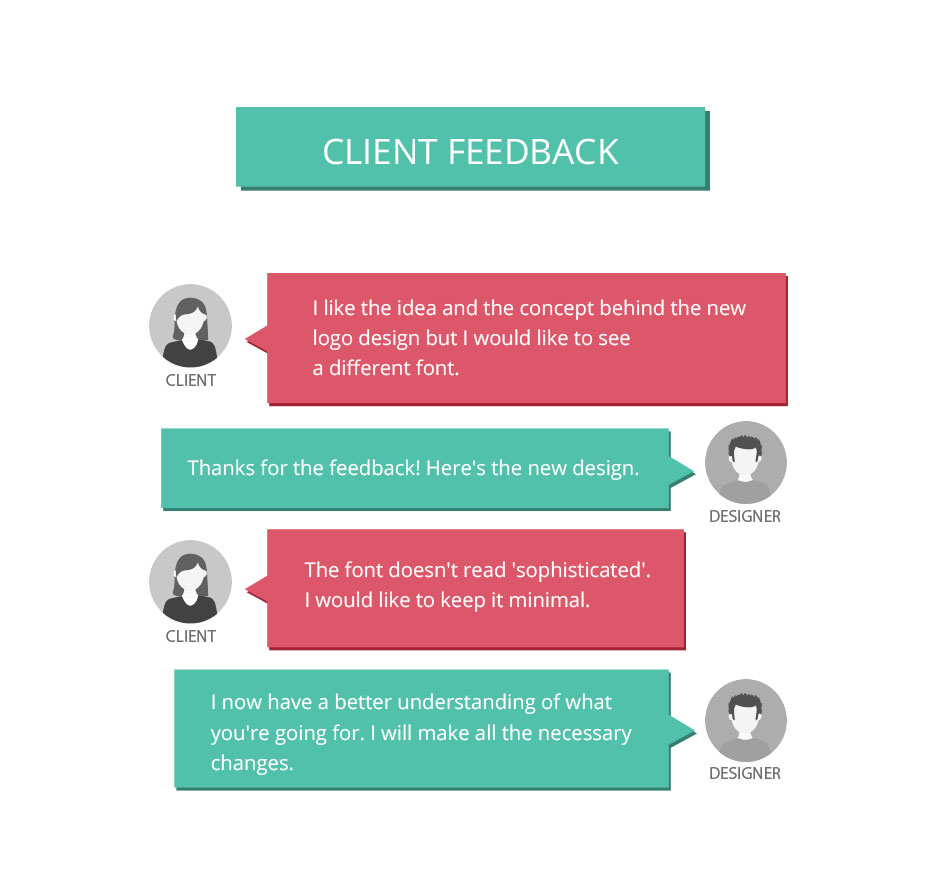 CLIENT FEEDBACK

CLIENT

I like the idea and the concept behind the new logo design but I would like to see a different font.

Thanks for the feedback! Here's the new design.

DESIGNER

CLIENT

The font doesn't read 'sophisticated'. I would like to keep it minimal.

I now have a better understanding of what you're going for. I will make all the necessary changes.

DESIGNER