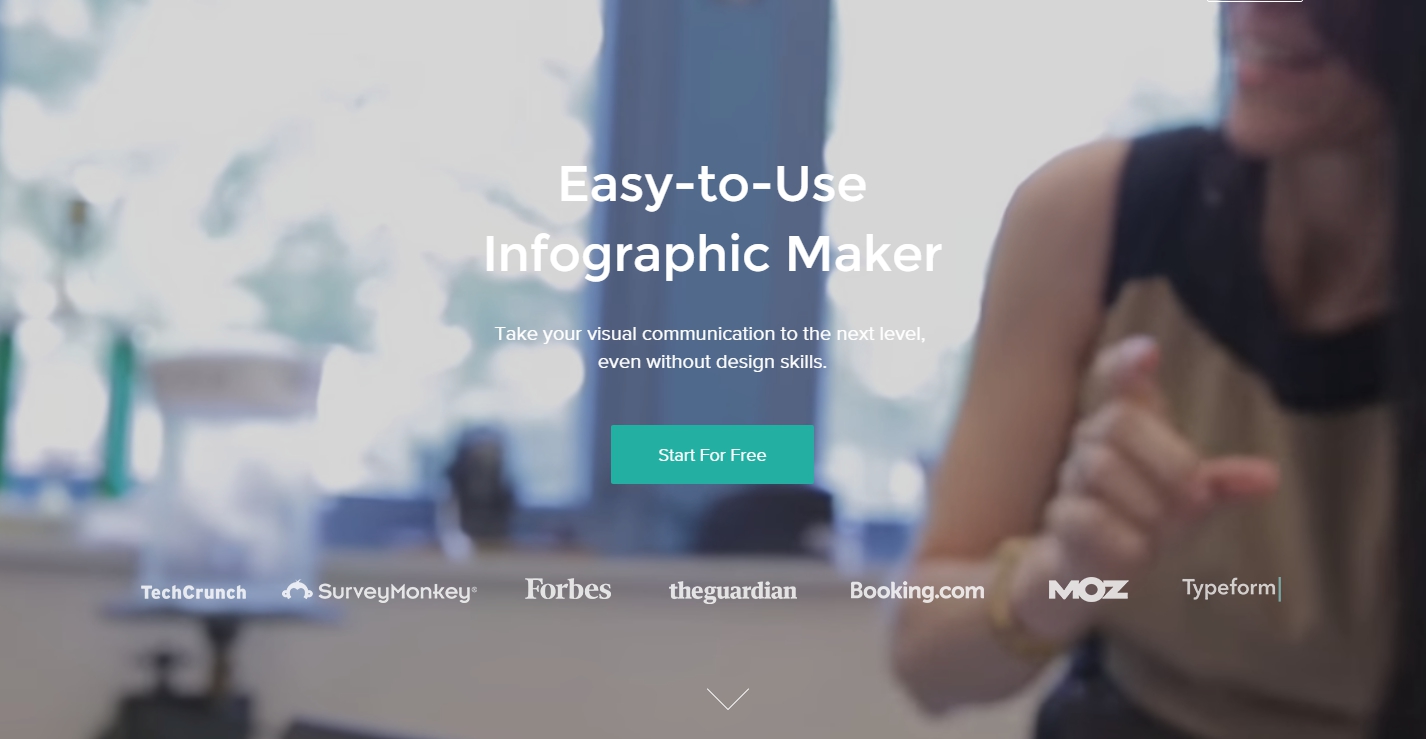 Easy-to-Use
Infographic Maker

Take your visual communication to the next level, even without design skills.

Start For Free

TechCrunch SurveyMonkey Forbes theguardian Booking.com MOZ Typeform